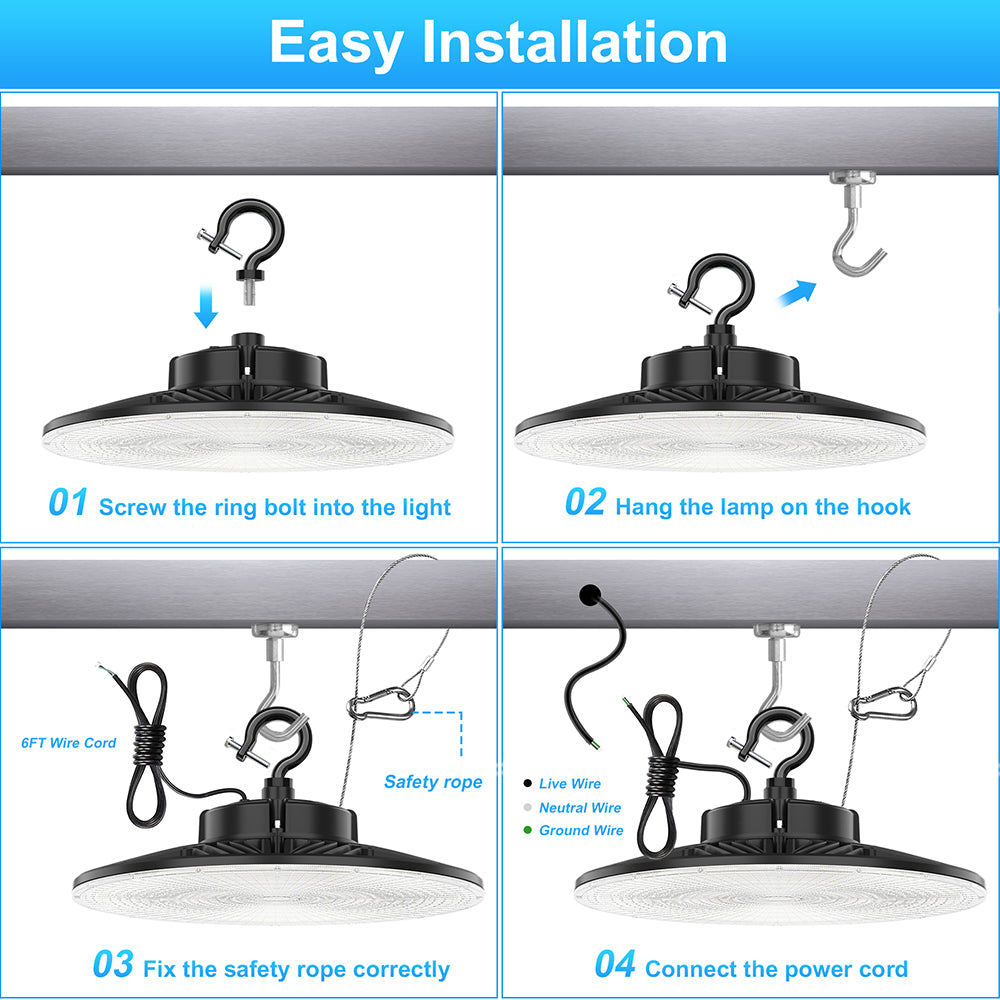 Easy Installation

01 Screw the ring bolt into the light

02 Hang the lamp on the hook

6FT Wire Cord

Safety rope

03 Fix the safety rope correctly

Live Wire
Neutral Wire
Ground Wire

04 Connect the power cord