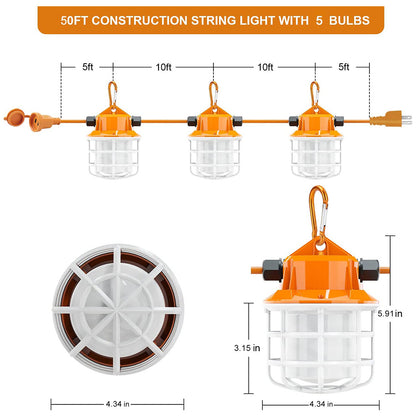 50FT CONSTRUCTION STRING LIGHT WITH 5 BULBS

5ft
10ft
10ft
5ft

5.91in
3.15 in
4.34 in
4.34 in