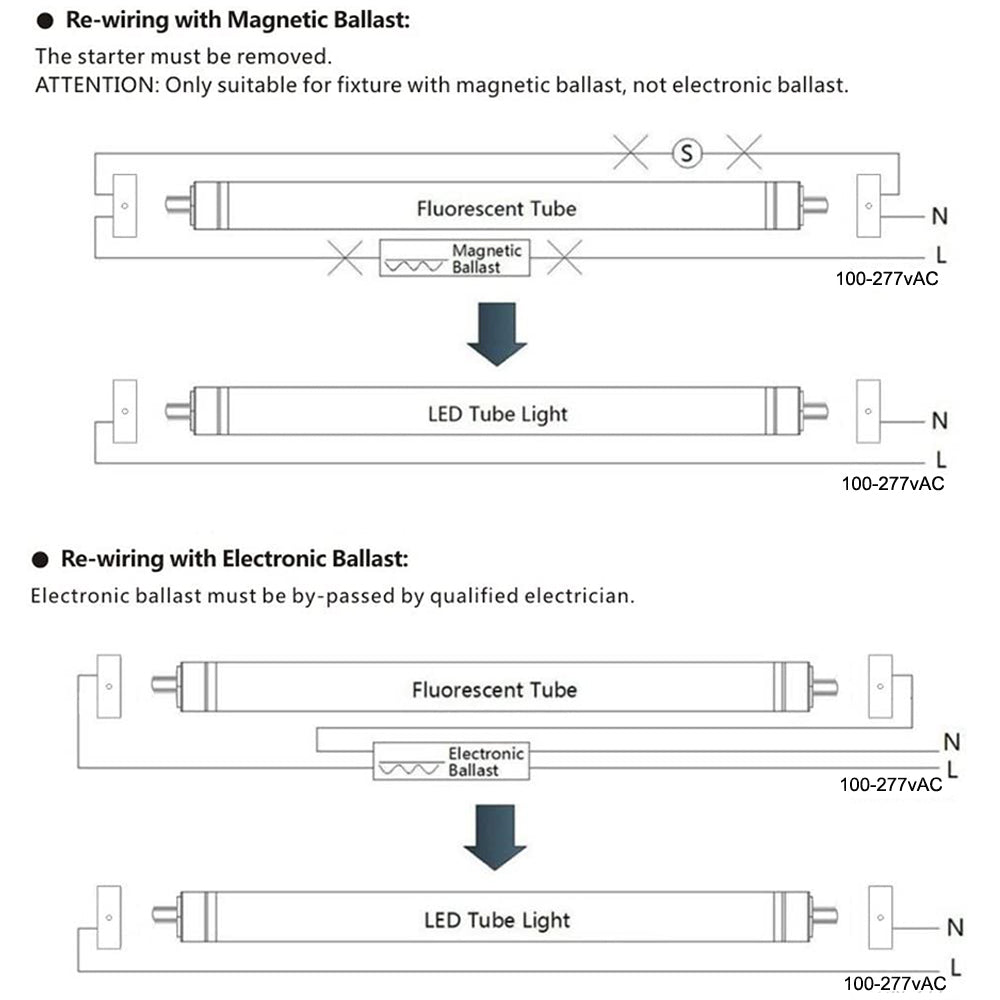 ● Re-wiring with Magnetic Ballast:

The starter must be removed.
ATTENTION: Only suitable for fixture with magnetic ballast, not electronic ballast.

S

Fluorescent Tube

N

Magnetic Ballast

L

100-277vAC

LED Tube Light

N

L

100-277vAC

● Re-wiring with Electronic Ballast:

Electronic ballast must be by-passed by qualified electrician.

Fluorescent Tube

N

Electronic Ballast

L

100-277vAC

LED Tube Light

N

L

100-277vAC