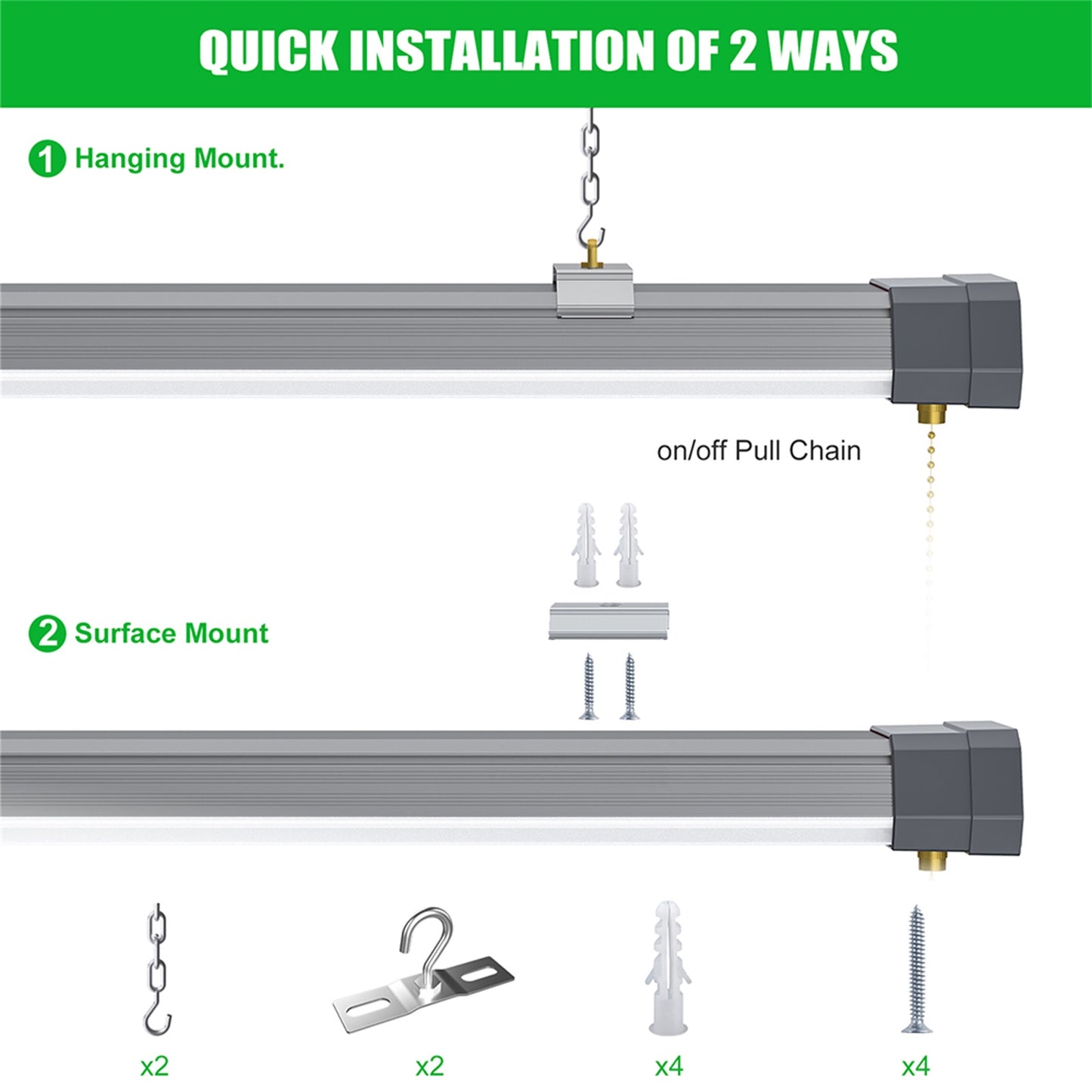 QUICK INSTALLATION OF 2 WAYS

1 Hanging Mount.

on/off Pull Chain

2 Surface Mount

x2

x2

x4

x4