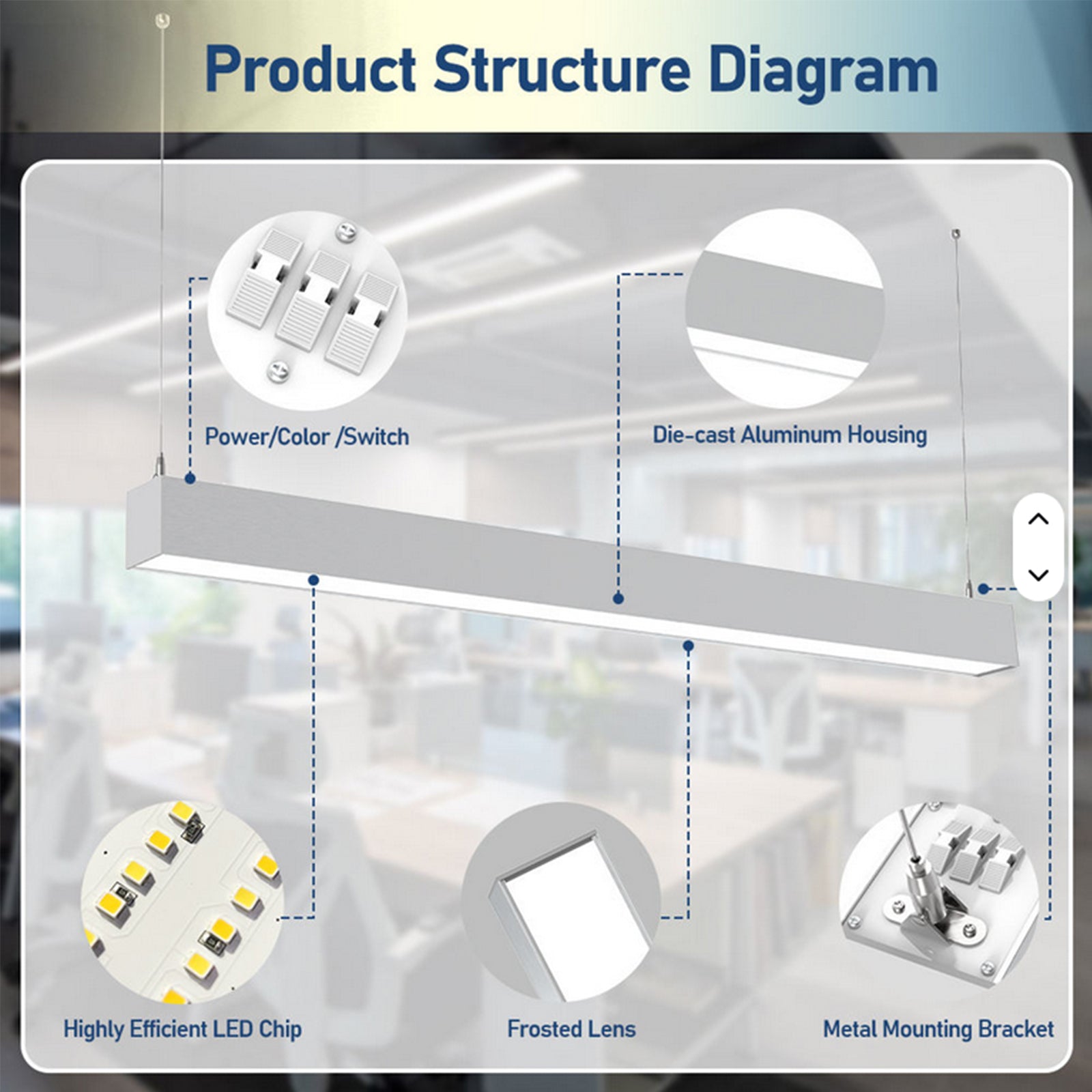 Product Structure Diagram

Power/Color /Switch

Die-cast Aluminum Housing

Highly Efficient LED Chip

Frosted Lens

Metal Mounting Bracket