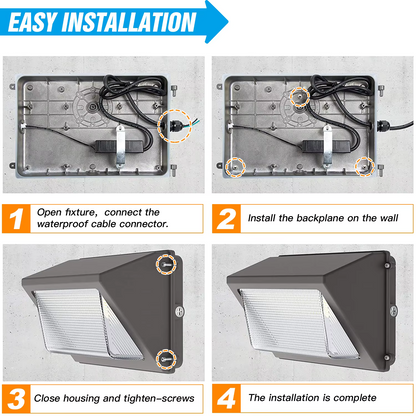 EASY INSTALLATION

1 Open fixture, connect the waterproof cable connector.

2 Install the backplane on the wall

3 Close housing and tighten-screws

4 The installation is complete