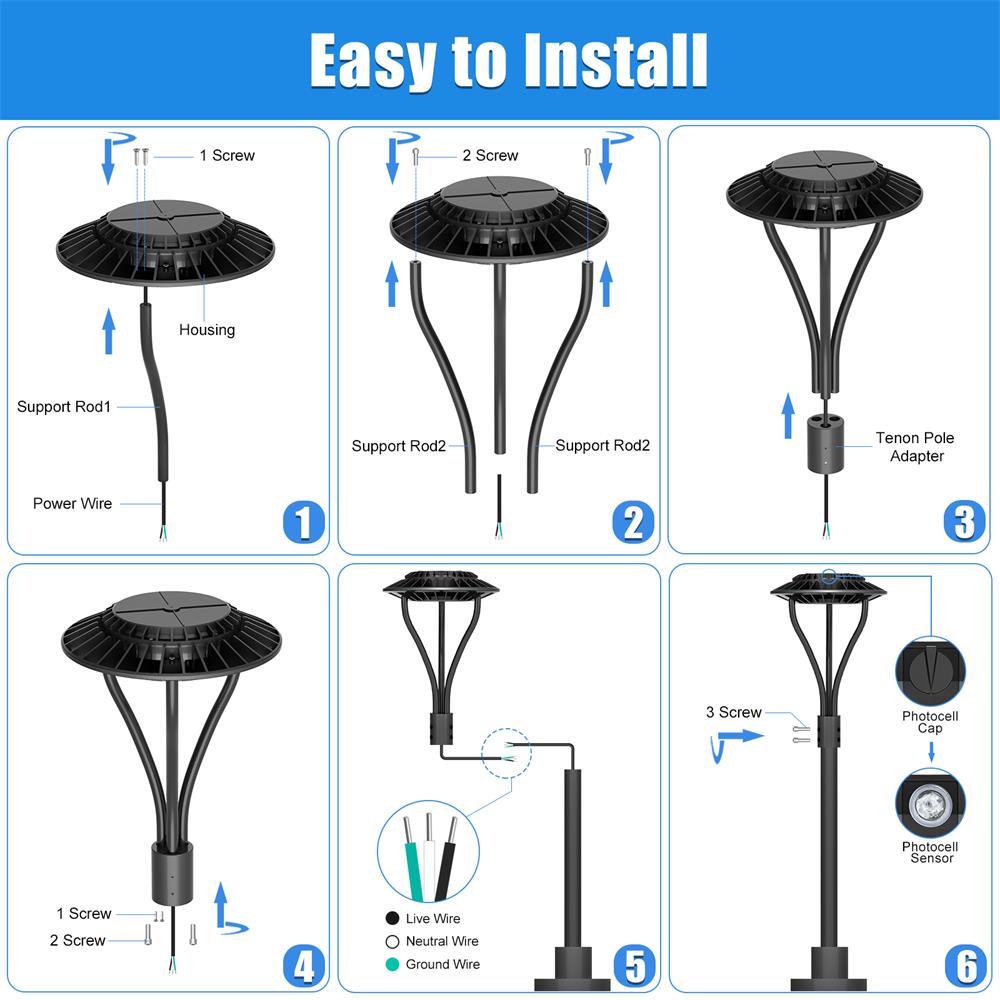 Easy to Install

1 Screw
Housing
Support Rod1
Power Wire
1

2 Screw
Support Rod2
Support Rod2
2

Tenon Pole Adapter
3

1 Screw
2 Screw
4

Live Wire
Neutral Wire
Ground Wire
5

3 Screw
Photocell Cap
Photocell Sensor
6