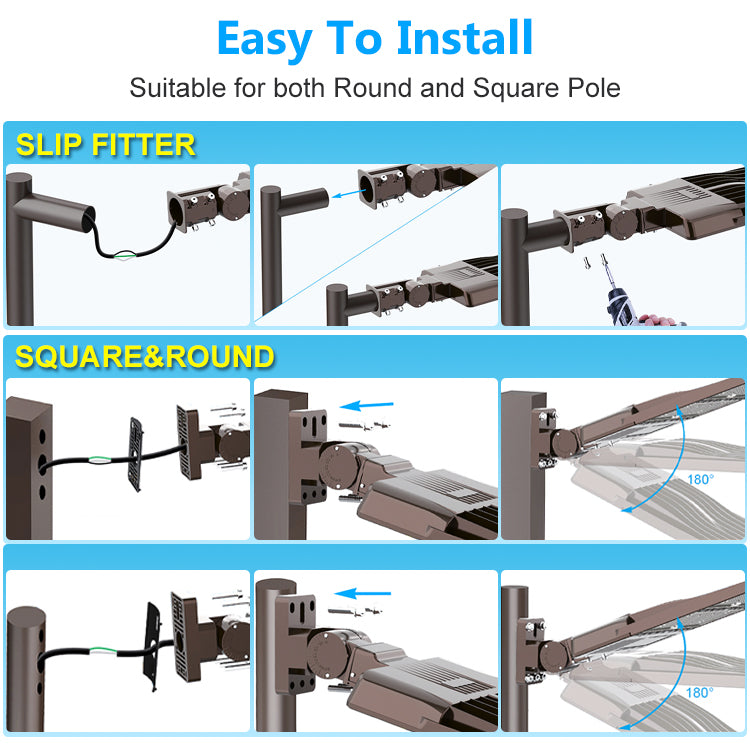 Easy To Install

Suitable for both Round and Square Pole

SLIP FITTER

SQUARE&ROUND

180°

180°