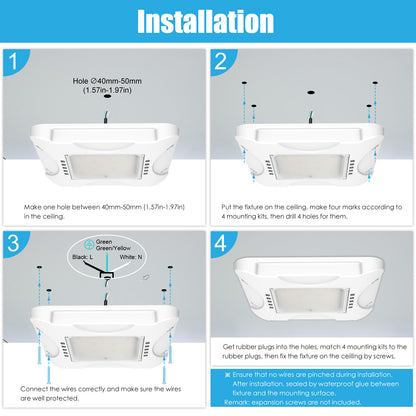 Installation

1

Hole ∅40mm-50mm (1.57in-1.97in)

Make one hole between 40mm-50mm (1.57in-1.97in) in the ceiling.

2

Put the fixture on the ceiling, make four marks according to 4 mounting kits, then drill 4 holes for them.

3

Green Green/Yellow

Black: L

White: N

Connect the wires correctly and make sure the wires are well protected.

4

Get rubber plugs into the holes, match 4 mounting kits to the rubber plugs, then fix the fixture on the ceiling by screws.

※ Ensure that no wires are pinched during installation. After installation, sealed by waterproof glue between fixture and the mounting surface.
Remark: expansion screws are not included.