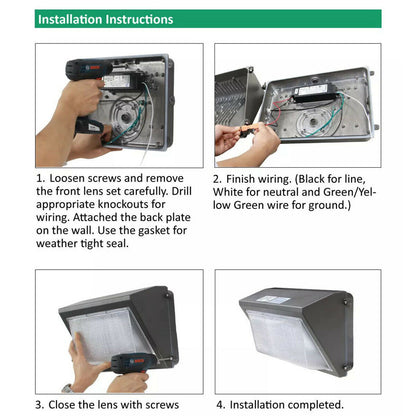 Installation Instructions

1. Loosen screws and remove the front lens set carefully. Drill appropriate knockouts for wiring. Attached the back plate on the wall. Use the gasket for weather tight seal.

2. Finish wiring. (Black for line, White for neutral and Green/Yellow Green wire for ground.)

3. Close the lens with screws

4. Installation completed.