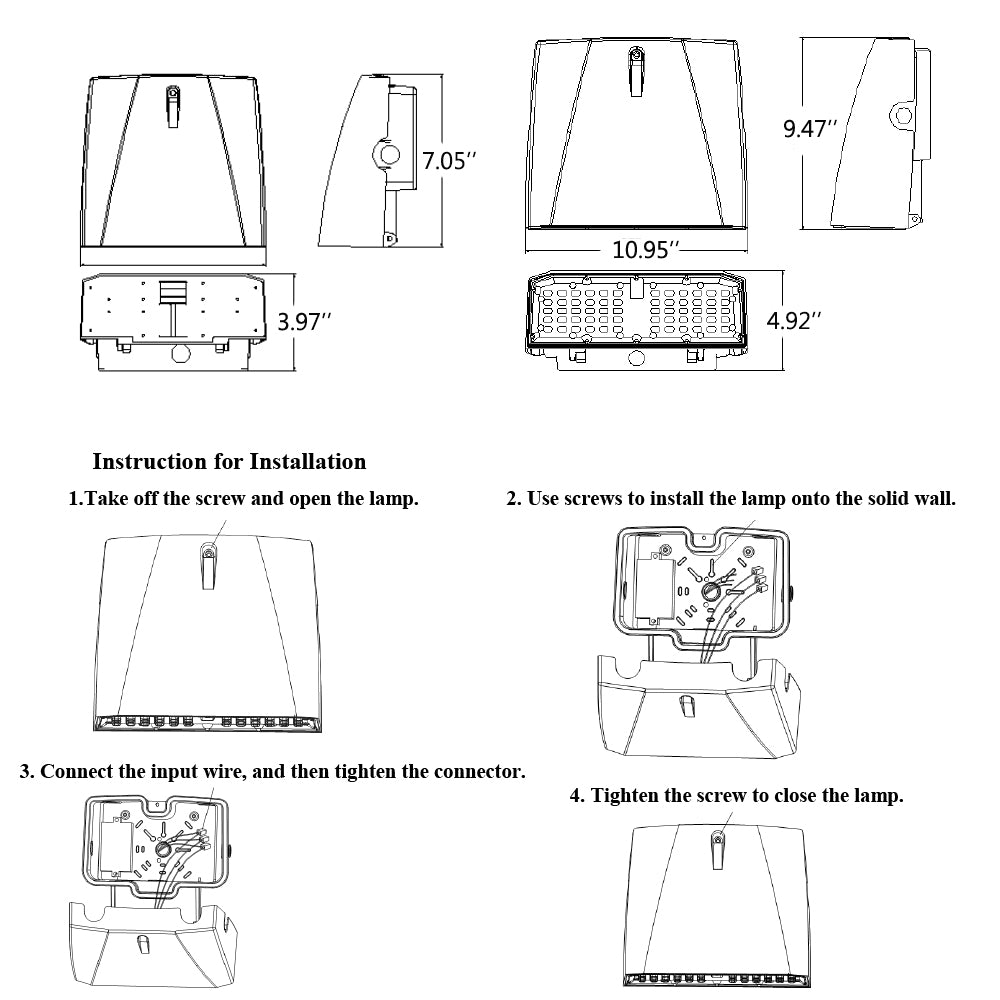 7.05''

3.97''

9.47''

10.95''

4.92''

Instruction for Installation

1.Take off the screw and open the lamp.

2. Use screws to install the lamp onto the solid wall.

3. Connect the input wire, and then tighten the connector.

4. Tighten the screw to close the lamp.