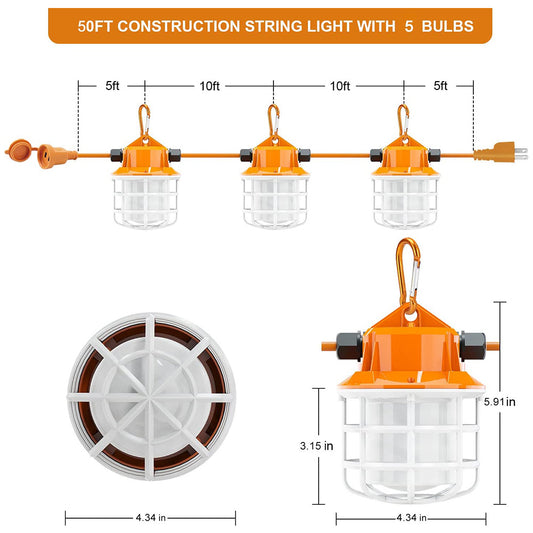 50FT CONSTRUCTION STRING LIGHT WITH 5 BULBS

5ft 10ft 10ft 5ft

5.91in

3.15 in

4.34 in

4.34 in