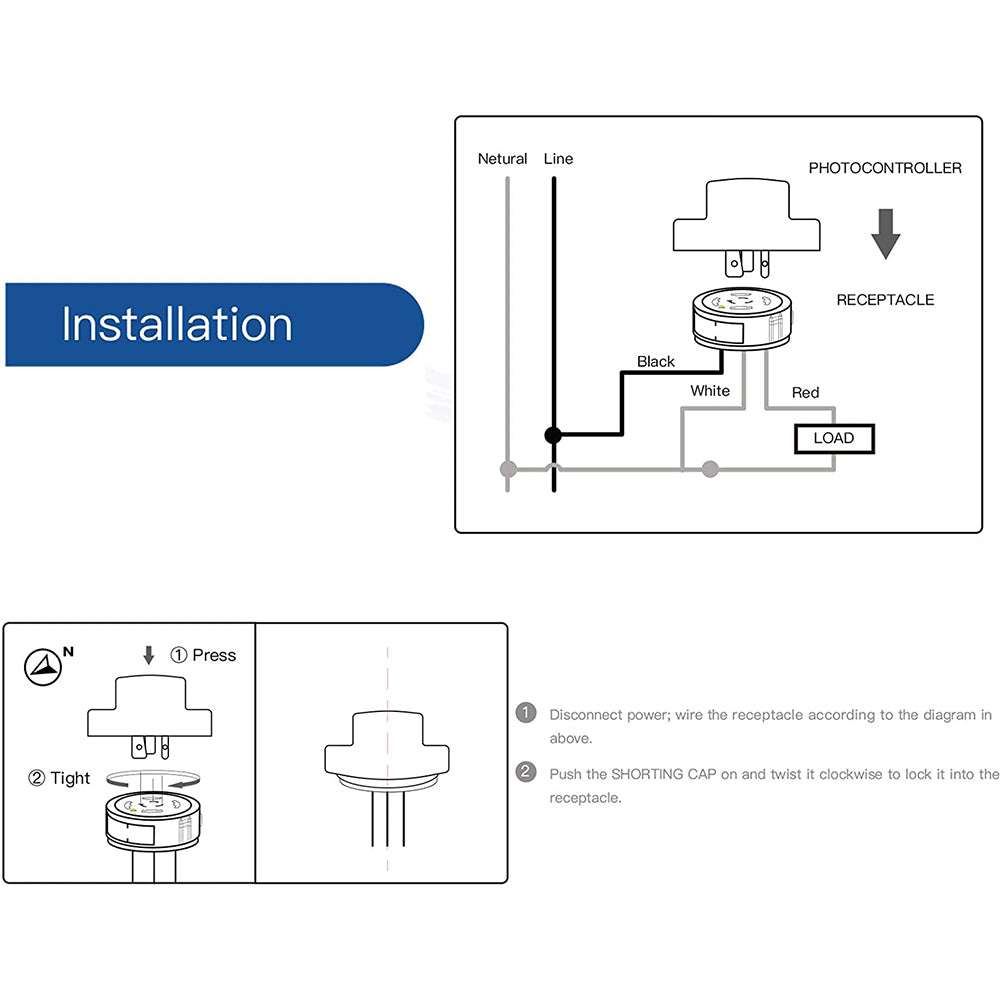 Installation

Netural Line

PHOTOCONTROLLER

RECEPTACLE

Black

White

Red

LOAD

N

① Press

② Tight

1 Disconnect power; wire the receptacle according to the diagram in above.

2 Push the SHORTING CAP on and twist it clockwise to lock it into the receptacle.