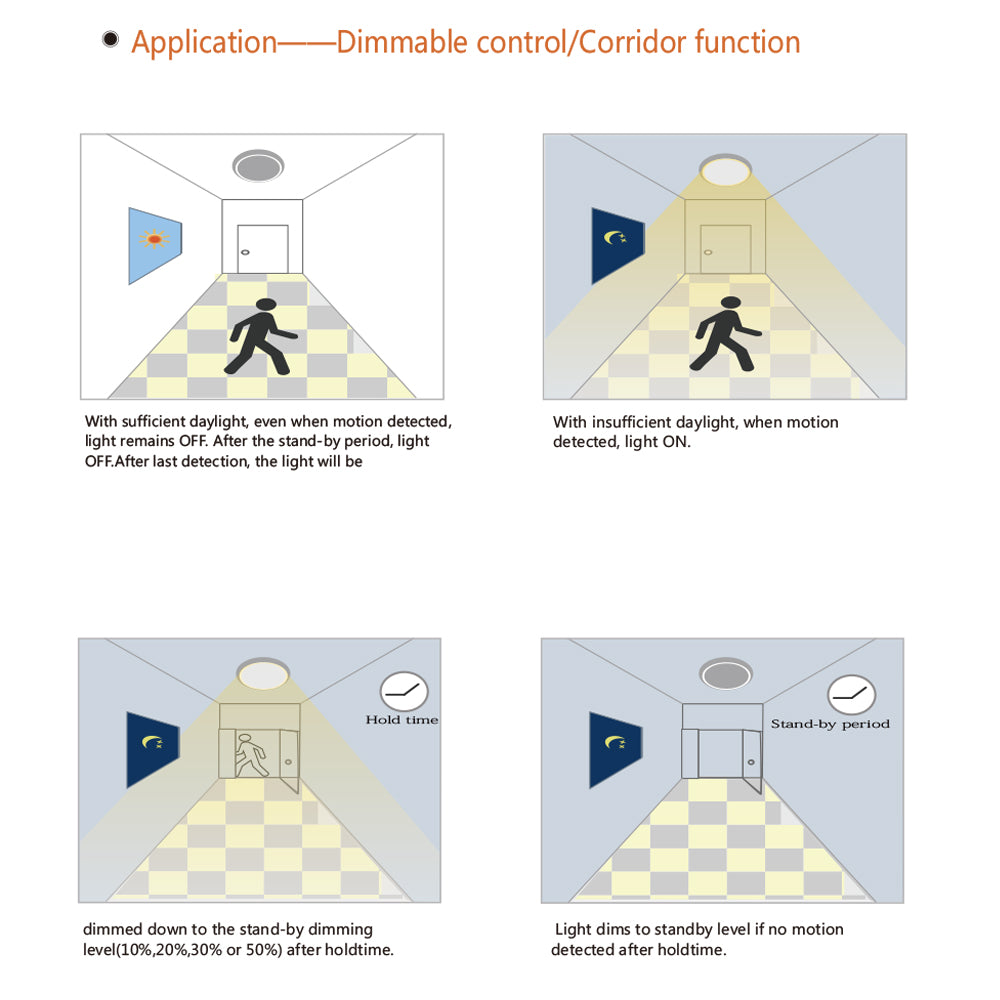 Application——Dimmable control/Corridor function

With sufficient daylight, even when motion detected, light remains OFF. After the stand-by period, light OFF.After last detection, the light will be

With insufficient daylight, when motion detected, light ON.

Hold time

dimmed down to the stand-by dimming level(10%,20%,30% or 50%) after holdtime.

Stand-by period

Light dims to standby level if no motion detected after holdtime.