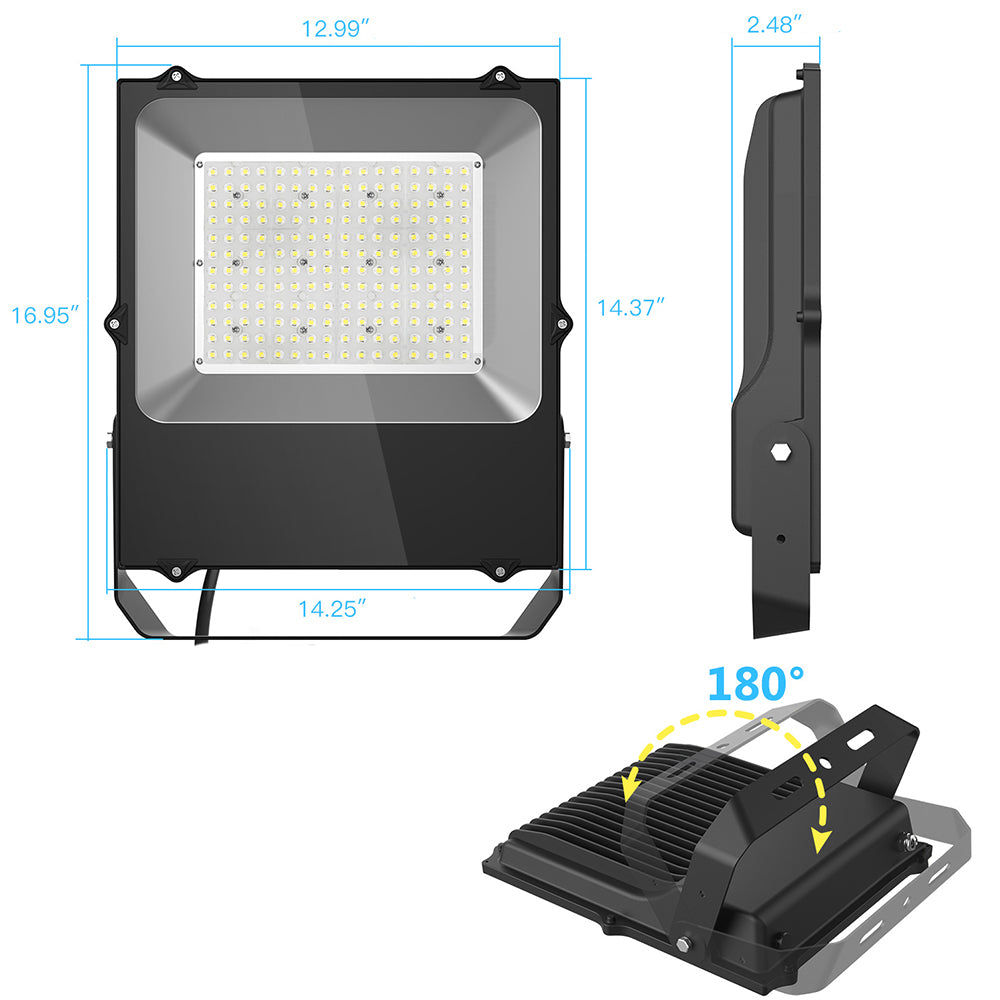 12.99″

2.48″

16.95″

14.37″

14.25″

180°