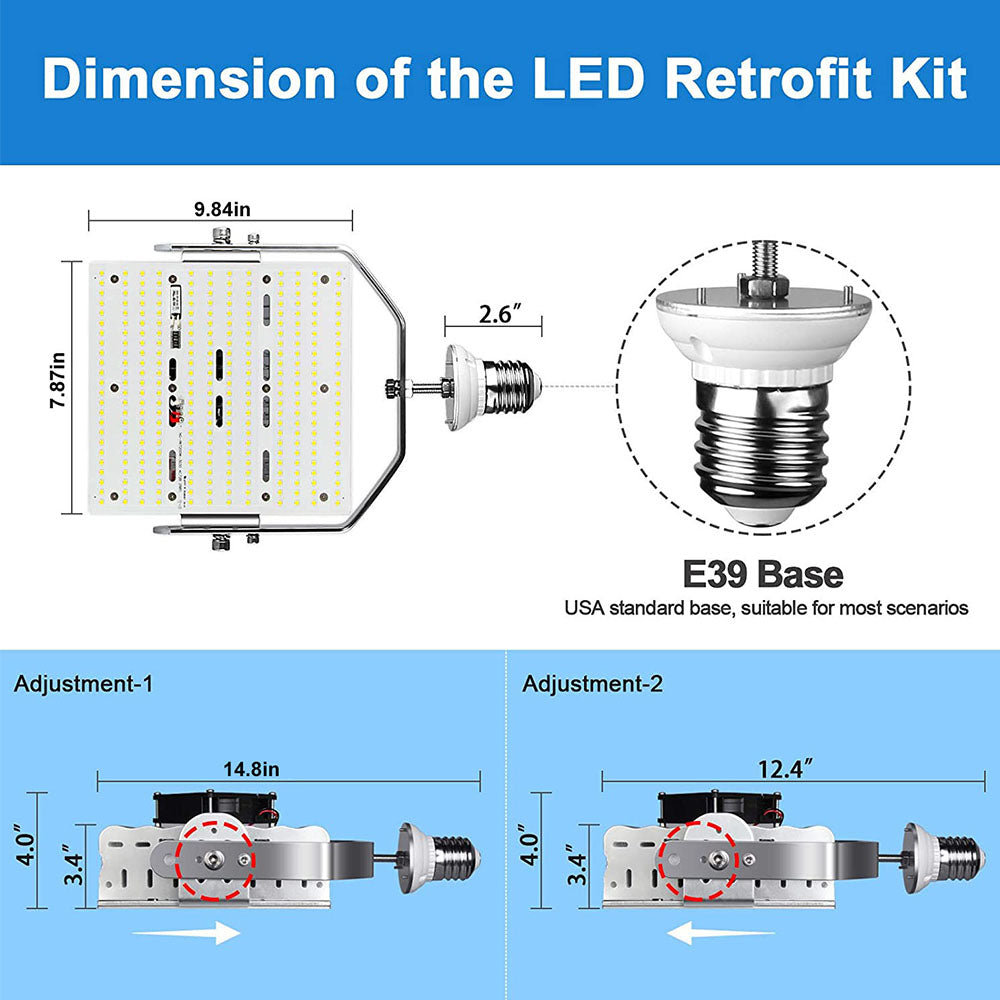 Dimension of the LED Retrofit Kit

9.84in

7.87in

2.6″

E39 Base

USA standard base, suitable for most scenarios

Adjustment-1

14.8in

4.0″

3.4″

Adjustment-2

12.4″

4.0″

3.4″