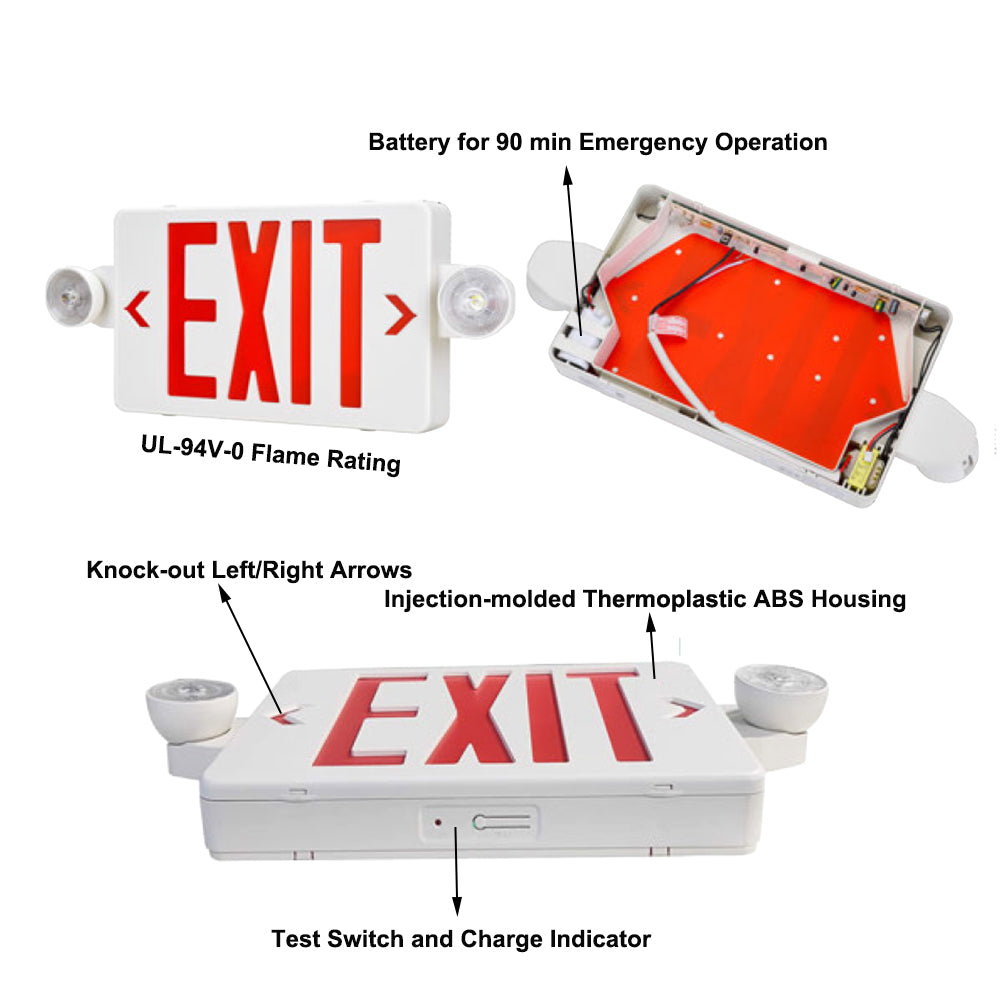 Battery for 90 min Emergency Operation

EXIT

UL-94V-0 Flame Rating

Knock-out Left/Right Arrows

Injection-molded Thermoplastic ABS Housing

EXIT

Test Switch and Charge Indicator