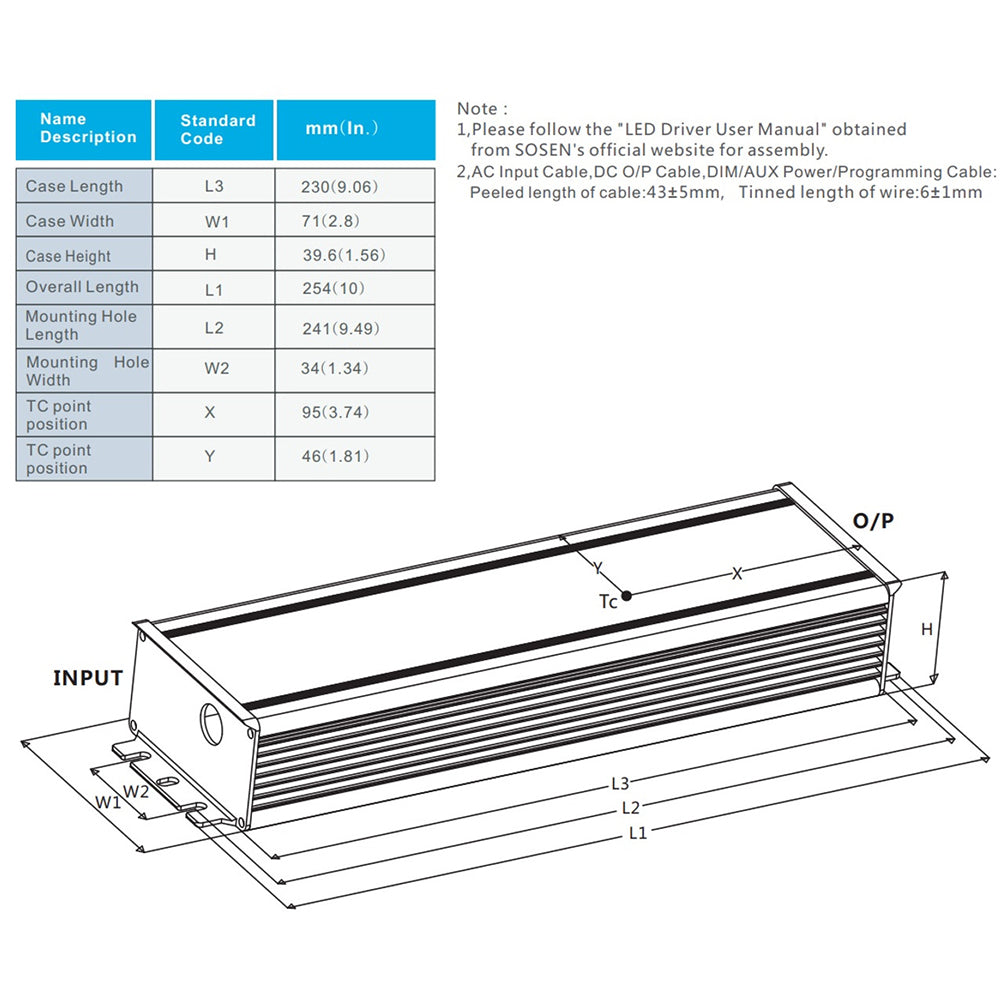 | Name Description | Standard Code | mm(In.) |
|---|---|---|
| Case Length | L3 | 230(9.06) |
| Case Width | W1 | 71(2.8) |
| Case Height | H | 39.6(1.56) |
| Overall Length | L1 | 254(10) |
| Mounting Hole Length | L2 | 241(9.49) |
| Mounting Hole Width | W2 | 34(1.34) |
| TC point position | X | 95(3.74) |
| TC point position | Y | 46(1.81) |

Note :
1,Please follow the "LED Driver User Manual" obtained from SOSEN's official website for assembly.
2,AC Input Cable,DC O/P Cable,DIM/AUX Power/Programming Cable: Peeled length of cable:43±5mm, Tinned length of wire:6±1mm

O/P
Y
X
Tc
H
INPUT
W2
W1
L3
L2
L1