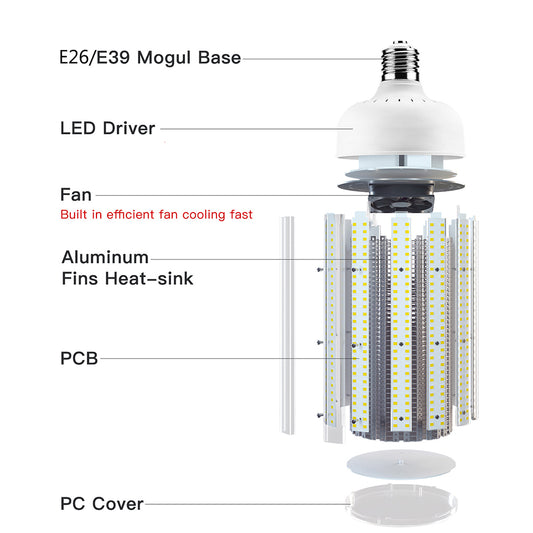 E26/E39 Mogul Base

LED Driver

Fan
Built in efficient fan cooling fast

Aluminum
Fins Heat-sink

PCB

PC Cover