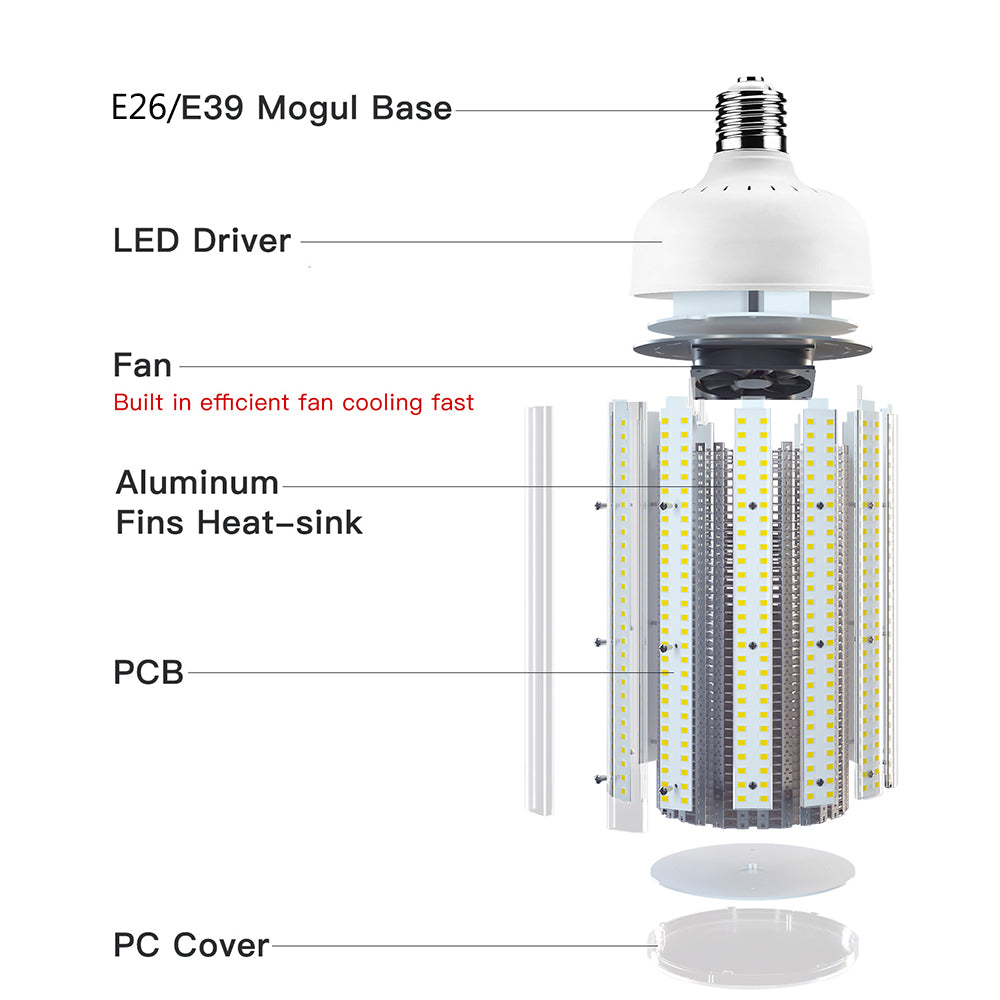 E26/E39 Mogul Base

LED Driver

Fan
Built in efficient fan cooling fast

Aluminum
Fins Heat-sink

PCB

PC Cover