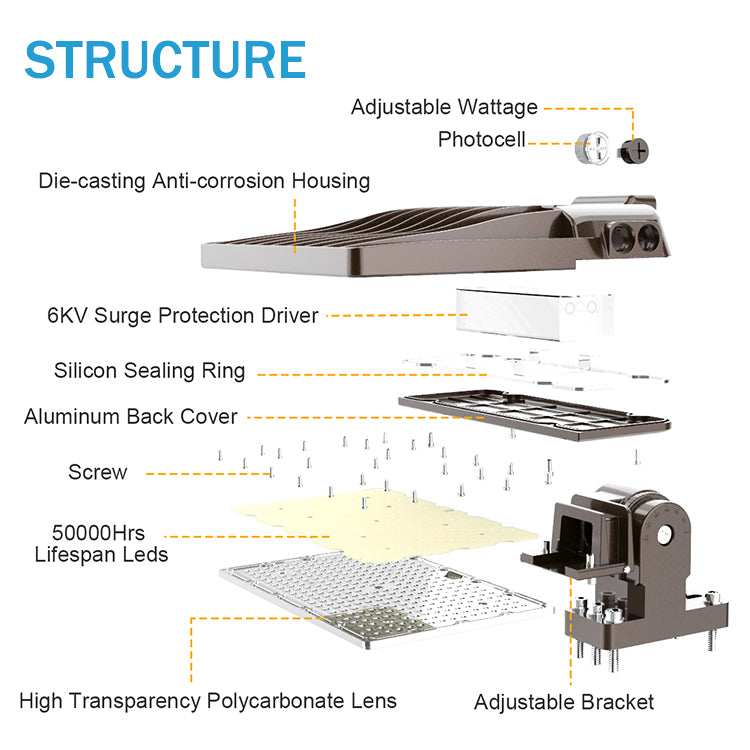 STRUCTURE

Adjustable Wattage

Photocell

Die-casting Anti-corrosion Housing

6KV Surge Protection Driver

Silicon Sealing Ring

Aluminum Back Cover

Screw

50000Hrs Lifespan Leds

High Transparency Polycarbonate Lens

Adjustable Bracket