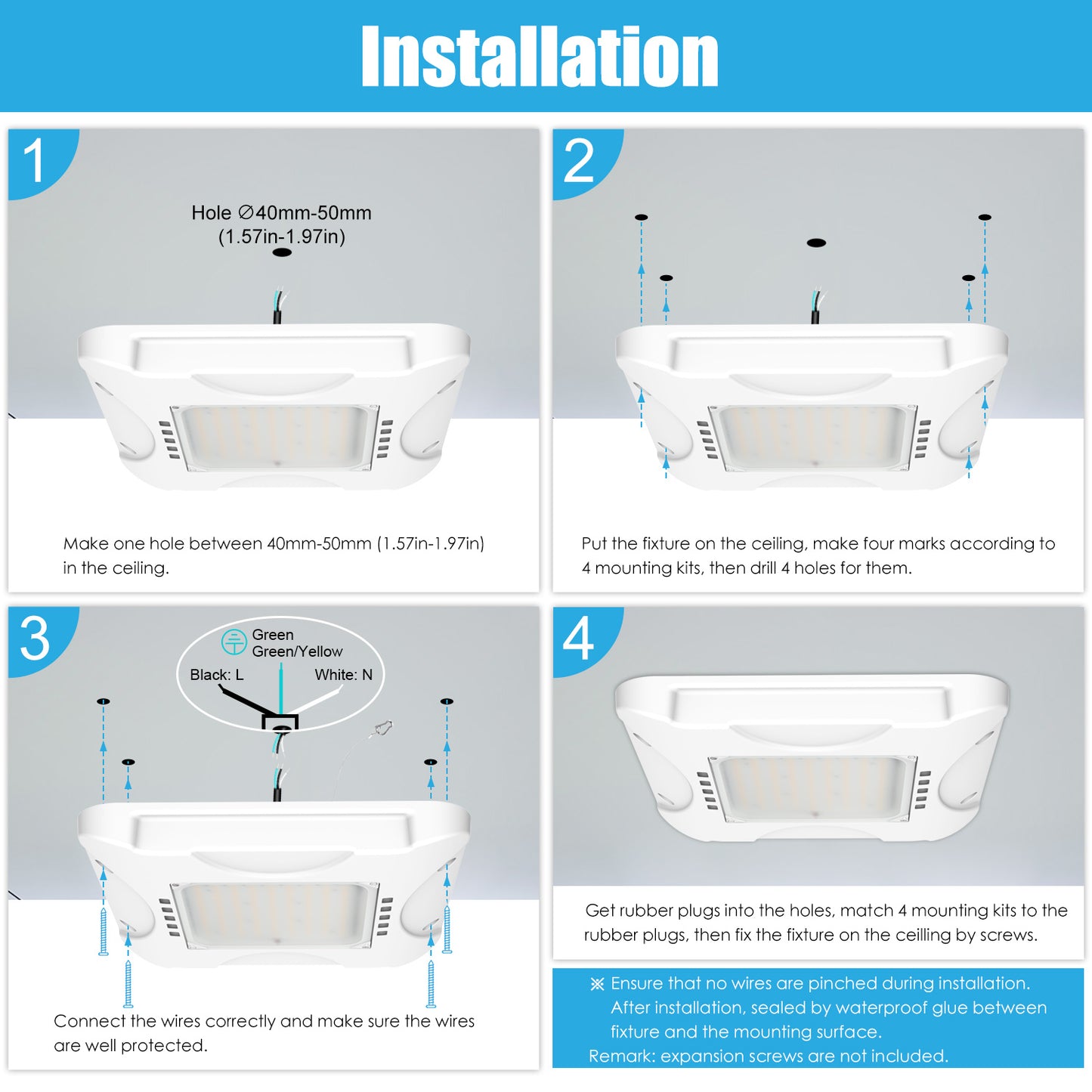 Installation

1

Hole ∅40mm-50mm
(1.57in-1.97in)

Make one hole between 40mm-50mm (1.57in-1.97in) in the ceiling.

2

Put the fixture on the ceiling, make four marks according to 4 mounting kits, then drill 4 holes for them.

3

Green
Green/Yellow
Black: L
White: N

Connect the wires correctly and make sure the wires are well protected.

4

Get rubber plugs into the holes, match 4 mounting kits to the rubber plugs, then fix the fixture on the ceilling by screws.

※ Ensure that no wires are pinched during installation. After installation, sealed by waterproof glue between fixture and the mounting surface.
Remark: expansion screws are not included.