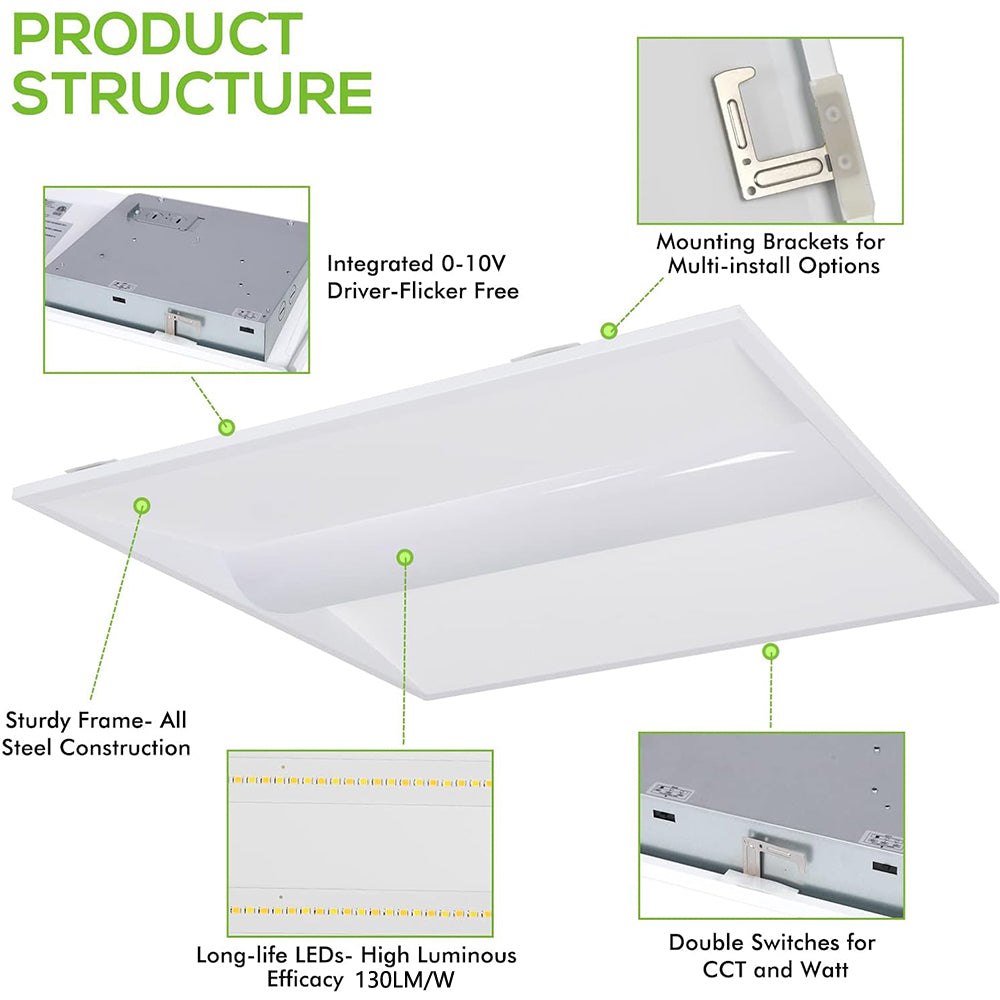 PRODUCT STRUCTURE

Integrated 0-10V Driver-Flicker Free

Mounting Brackets for Multi-install Options

Sturdy Frame- All Steel Construction

Long-life LEDs- High Luminous Efficacy 130LM/W

Double Switches for CCT and Watt