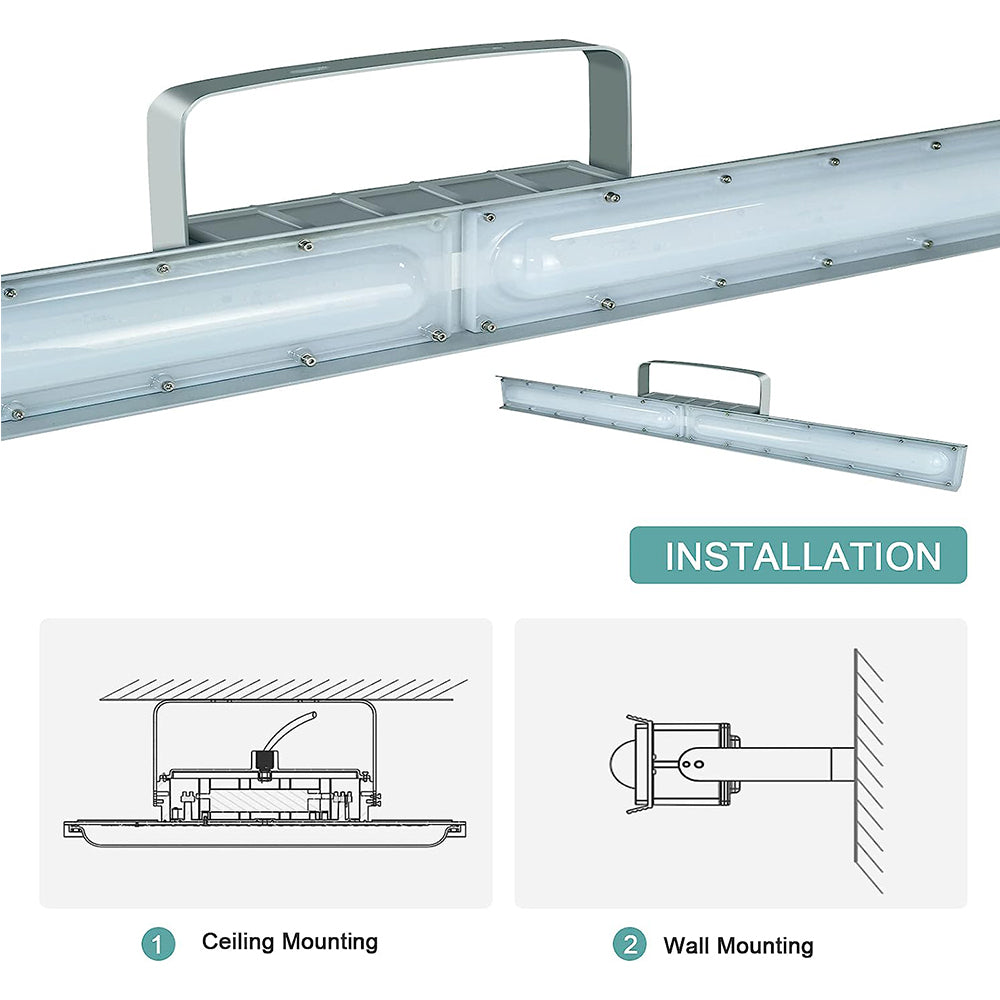 INSTALLATION

1 Ceiling Mounting

2 Wall Mounting