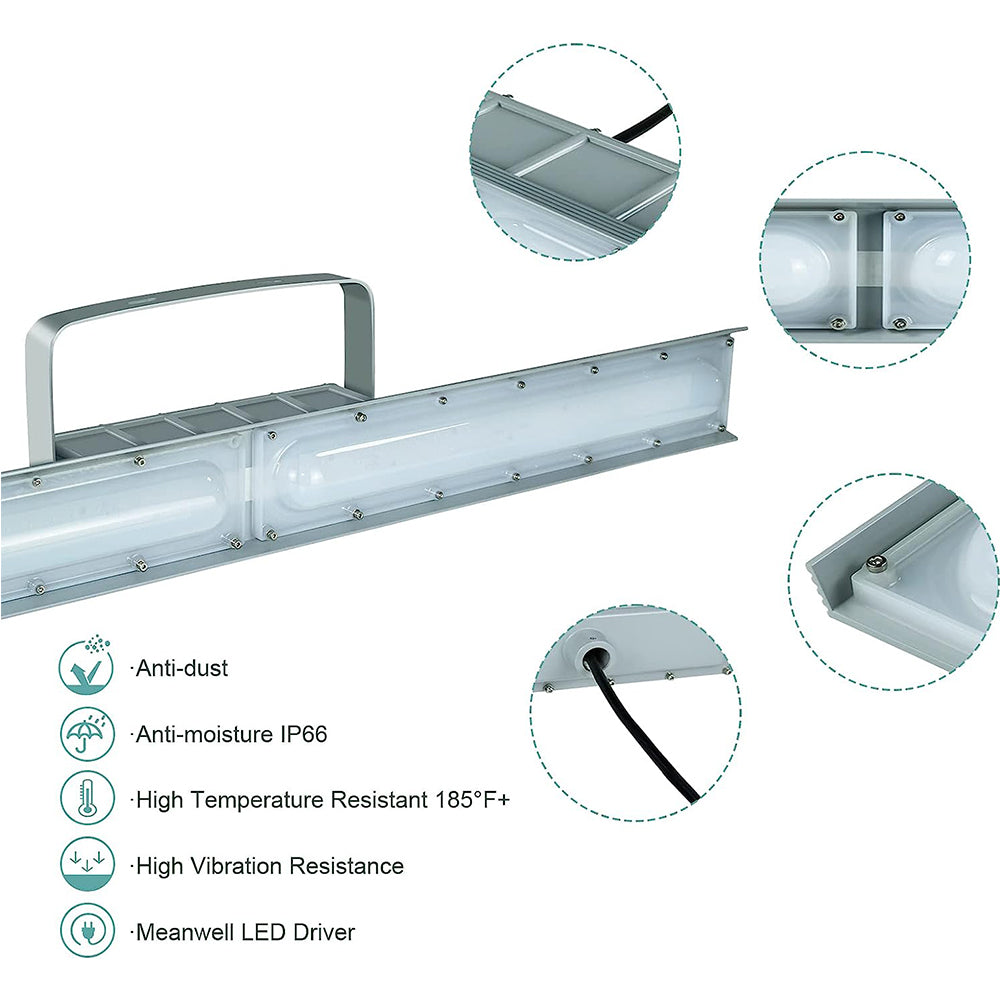 ·Anti-dust

·Anti-moisture IP66

·High Temperature Resistant 185°F+

·High Vibration Resistance

·Meanwell LED Driver